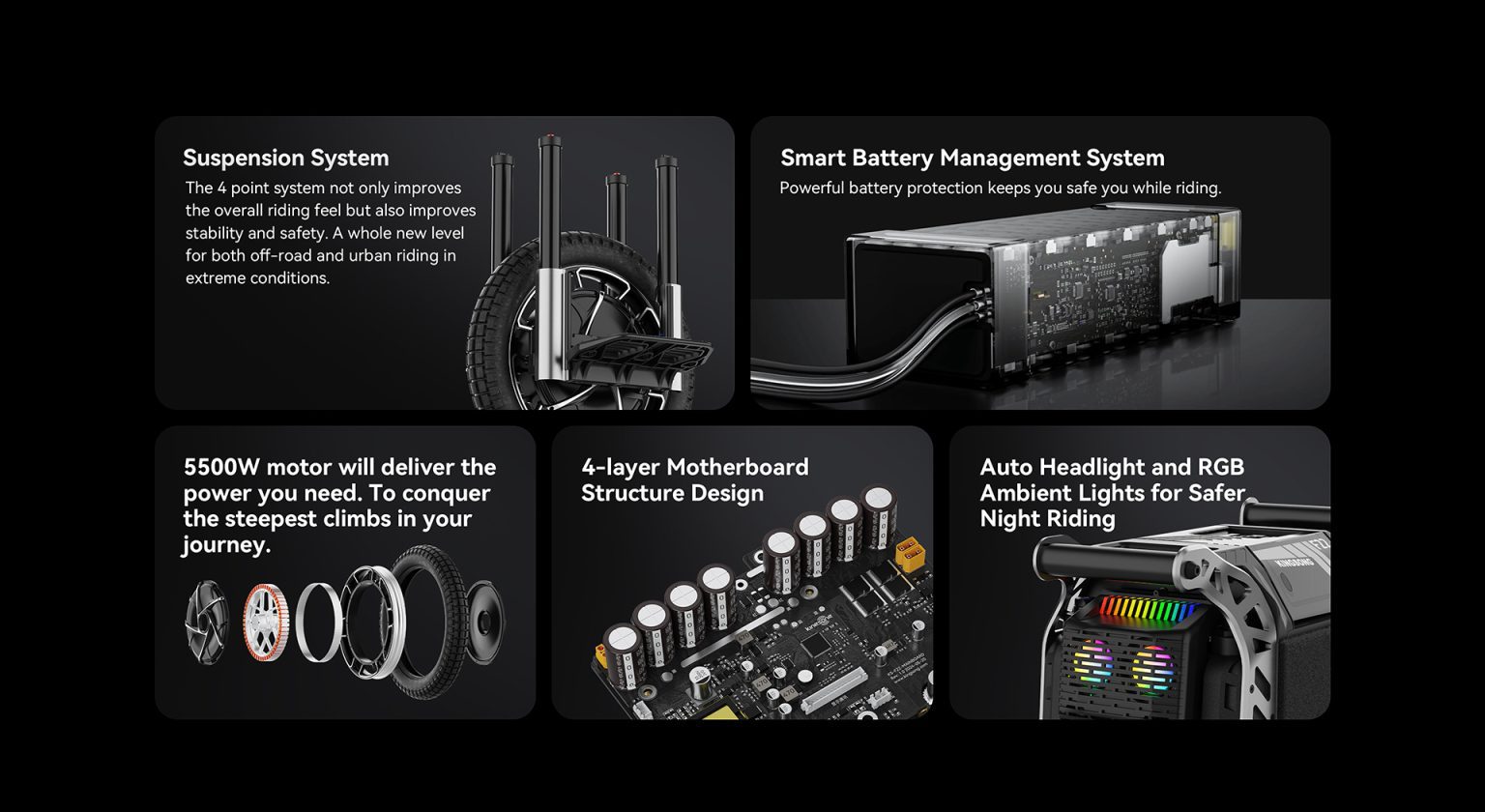 Suspension System

The 4 point system not only improves the overall riding feel but also improves stability and safety. A whole new level for both off-road and urban riding in extreme conditions.

Smart Battery Management System

Powerful battery protection keeps you safe you while riding.

5500W motor will deliver the power you need. To conquer the steepest climbs in your journey.

4-layer Motherboard Structure Design

Auto Headlight and RGB Ambient Lights for Safer Night Riding

KINGSONG