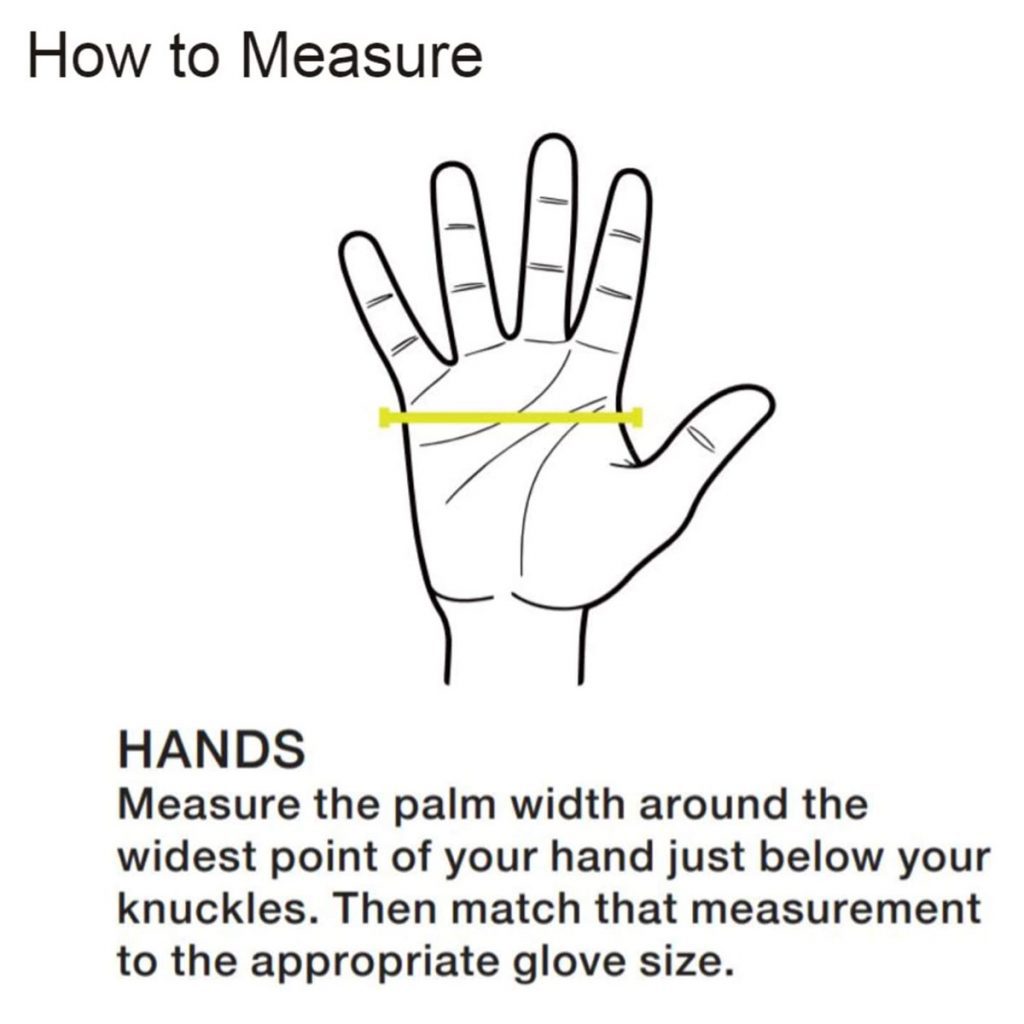 How to Measure

HANDS
Measure the palm width around the widest point of your hand just below your knuckles. Then match that measurement to the appropriate glove size.